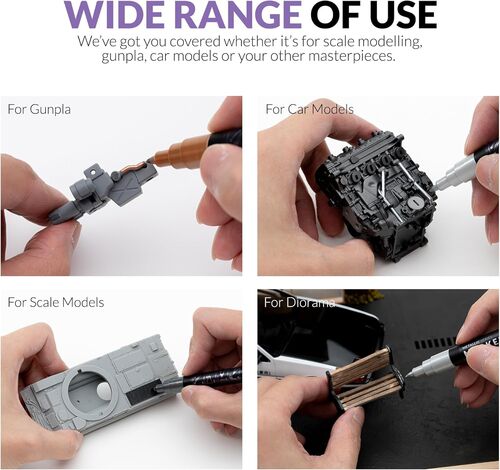 WIDE RANGE OF USE
We've got you covered whether it's for scale modelling, gunpla, car models or your other masterpieces.

For Gunpla

For Car Models

For Scale Models

For Diorama