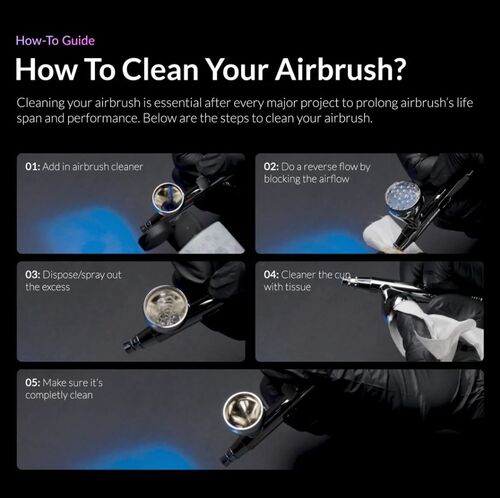 How-To Guide

How To Clean Your Airbrush?

Cleaning your airbrush is essential after every major project to prolong airbrush's life span and performance. Below are the steps to clean your airbrush.

01: Add in airbrush cleaner

02: Do a reverse flow by blocking the airflow

03: Dispose/spray out the excess

04: Cleaner the cup with tissue

05: Make sure it's completly clean