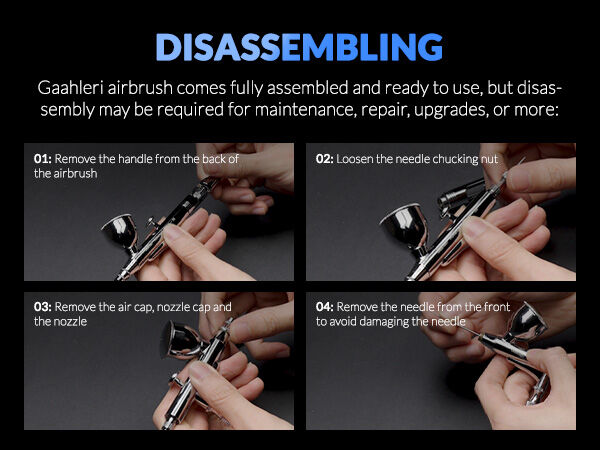 DISASSEMBLING

Gaahleri airbrush comes fully assembled and ready to use, but disassembly may be required for maintenance, repair, upgrades, or more:

01: Remove the handle from the back of the airbrush

02: Loosen the needle chucking nut

03: Remove the air cap, nozzle cap and the nozzle

04: Remove the needle from the front to avoid damaging the needle