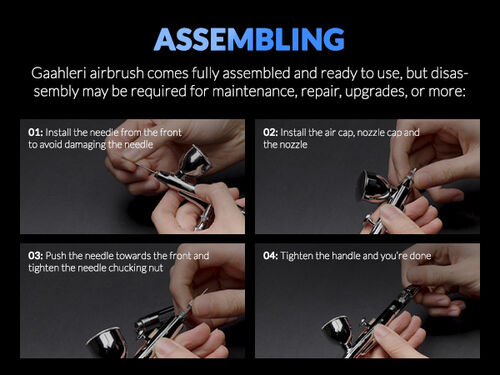 ASSEMBLING

Gaahleri airbrush comes fully assembled and ready to use, but disassembly may be required for maintenance, repair, upgrades, or more:

01: Install the needle from the front to avoid damaging the needle

02: Install the air cap, nozzle cap and the nozzle

03: Push the needle towards the front and tighten the needle chucking nut

04: Tighten the handle and you're done