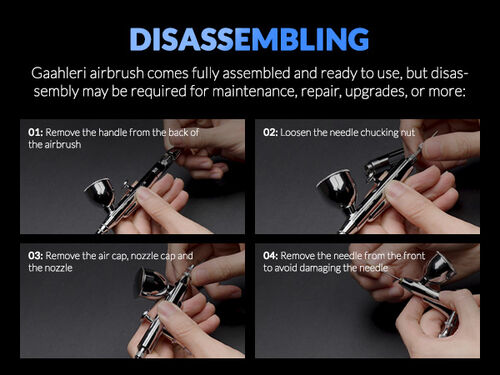 DISASSEMBLING

Gaahleri airbrush comes fully assembled and ready to use, but disassembly may be required for maintenance, repair, upgrades, or more:

01: Remove the handle from the back of the airbrush

02: Loosen the needle chucking nut

03: Remove the air cap, nozzle cap and the nozzle

04: Remove the needle from the front to avoid damaging the needle