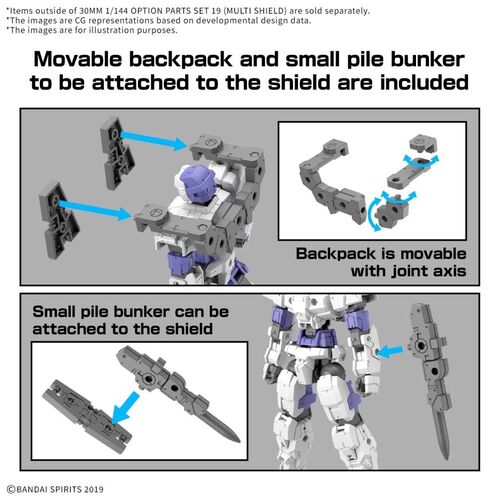 *Items outside of 30MM 1/144 OPTION PARTS SET 19 (MULTI SHIELD) are sold separately.
*The images are CG representations based on developmental design data.
*The images are for illustration purposes.

Movable backpack and small pile bunker to be attached to the shield are included

Backpack is movable with joint axis

Small pile bunker can be attached to the shield

©BANDAI SPIRITS 2019