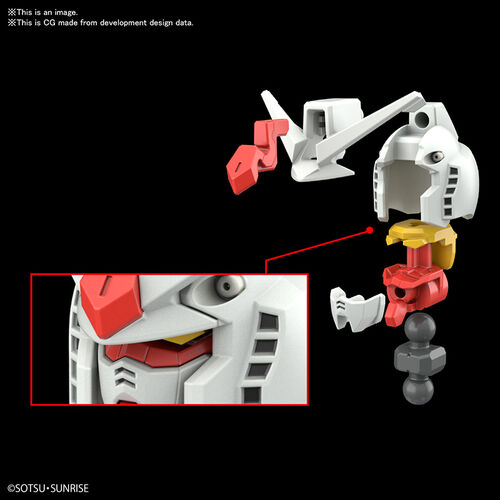 ※This is an image.
※This is CG made from development design data.

©SOTSU・SUNRISE