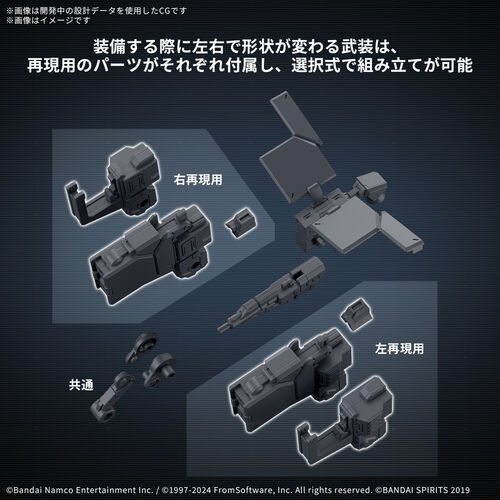 ※画像は開発中の設計データを使用したCGです
※画像はイメージです

装備する際に左右で形状が変わる武装は、
再現用のパーツがそれぞれ付属し、選択式で組み立てが可能

右再現用

左再現用

共通

©Bandai Namco Entertainment Inc. / ©1997-2024 FromSoftware, Inc. All rights reserved. ©BANDAI SPIRITS 2019